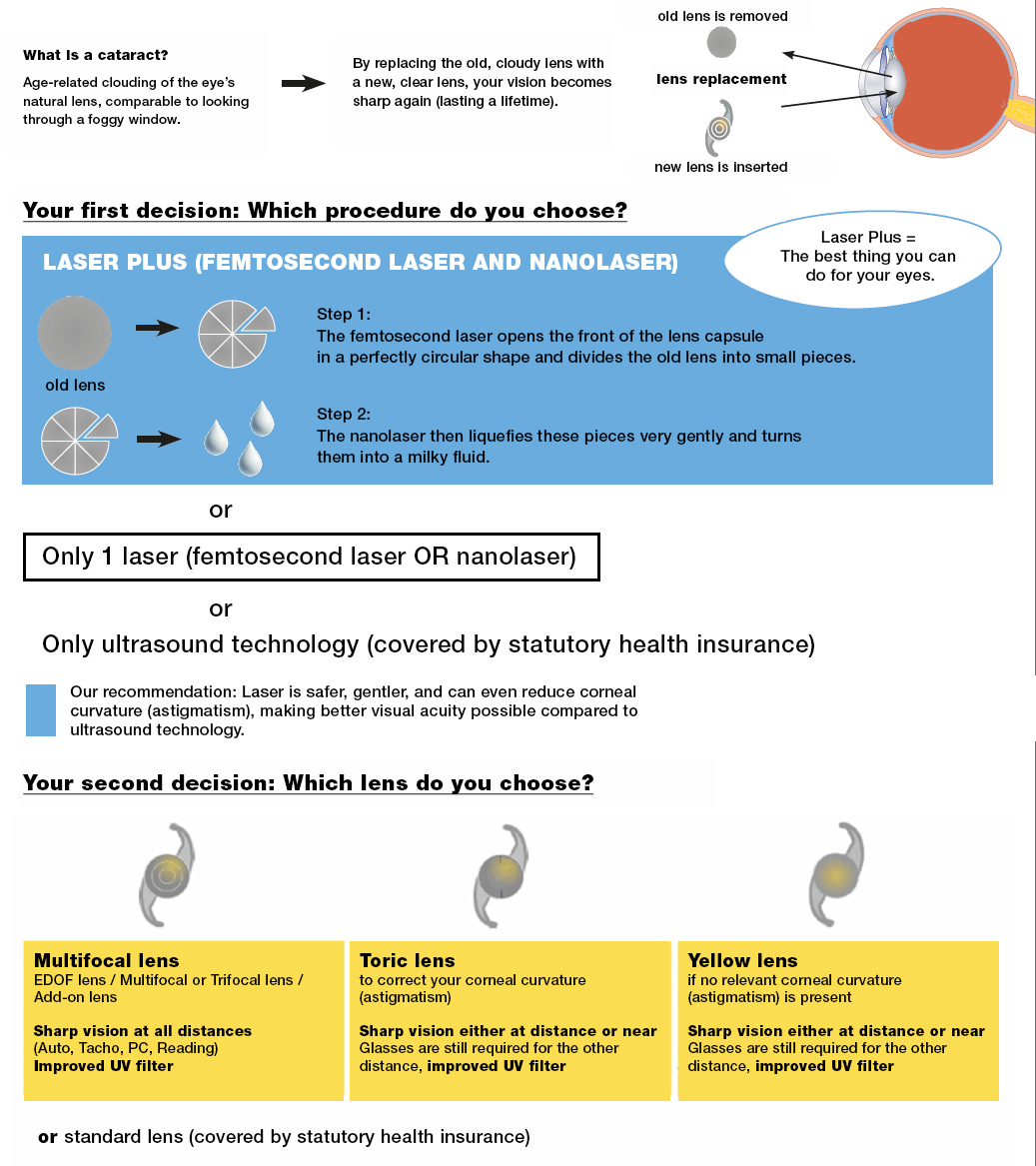 What is a cataract?

Age-related clouding of the eye's natural lens, comparable to looking through a foggy window.

By replacing the old, cloudy lens with a new, clear lens, your vision becomes sharp again (lasting a lifetime).

old lens is removed

lens replacement

new lens is inserted

Your first decision: Which procedure do you choose?

LASER PLUS (FEMTOSECOND LASER AND NANOLASER)

Laser Plus = The best thing you can do for your eyes.

old lens

Step 1:
The femtosecond laser opens the front of the lens capsule in a perfectly circular shape and divides the old lens into small pieces.

Step 2:
The nanolaser then liquefies these pieces very gently and turns them into a milky fluid.

or

Only 1 laser (femtosecond laser OR nanolaser)

or

Only ultrasound technology (covered by statutory health insurance)

Our recommendation: Laser is safer, gentler, and can even reduce corneal curvature (astigmatism), making better visual acuity possible compared to ultrasound technology.

Your second decision: Which lens do you choose?

Multifocal lens
EDOF lens / Multifocal or Trifocal lens / Add-on lens

Sharp vision at all distances
(Auto, Tacho, PC, Reading)
Improved UV filter

Toric lens
to correct your corneal curvature (astigmatism)

Sharp vision either at distance or near
Glasses are still required for the other distance, improved UV filter

Yellow lens
if no relevant corneal curvature (astigmatism) is present

Sharp vision either at distance or near
Glasses are still required for the other distance, improved UV filter

or standard lens (covered by statutory health insurance)